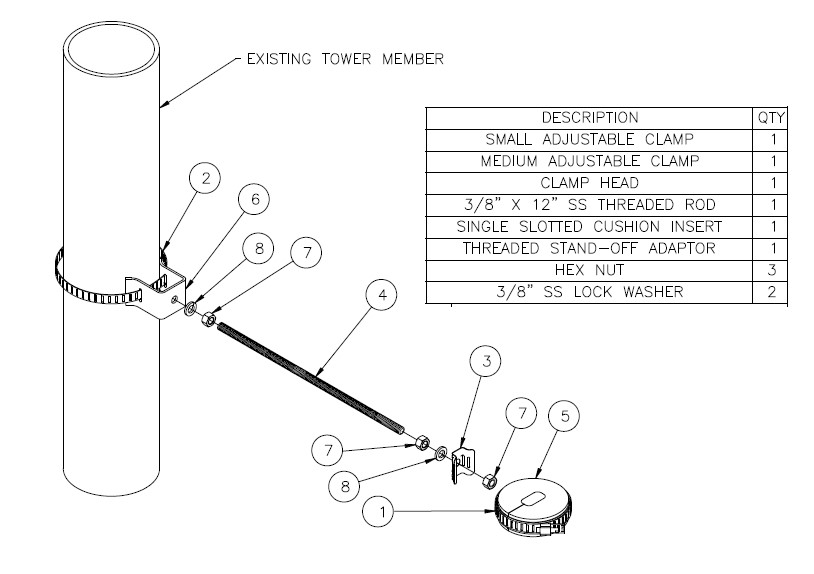 EXISTING TOWER MEMBER

| DESCRIPTION | QTY |
|---|---|
| SMALL ADJUSTABLE CLAMP | 1 |
| MEDIUM ADJUSTABLE CLAMP | 1 |
| CLAMP HEAD | 1 |
| 3/8" X 12" SS THREADED ROD | 1 |
| SINGLE SLOTTED CUSHION INSERT | 1 |
| THREADED STAND-OFF ADAPTOR | 1 |
| HEX NUT | 3 |
| 3/8" SS LOCK WASHER | 2 |

2
6
8
7
4
3
7
5
7
8
1